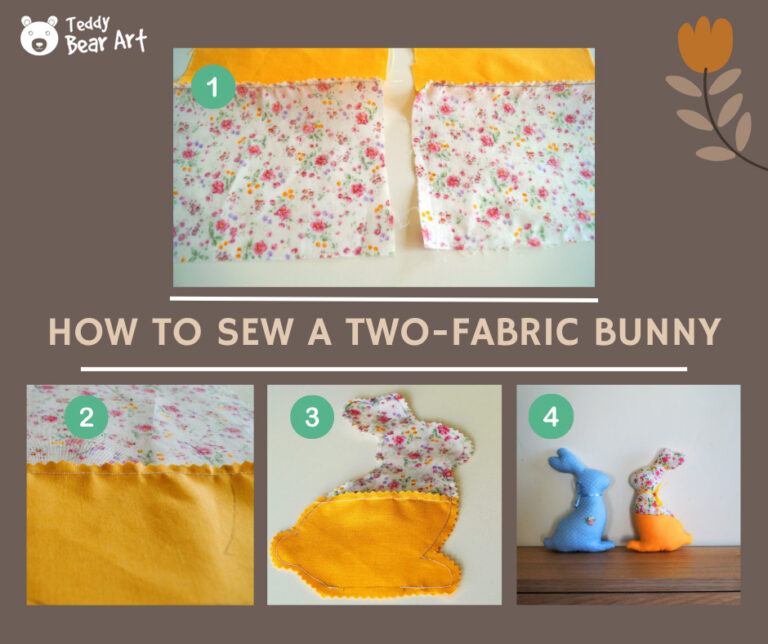 Teddy Bear Art

1

HOW TO SEW A TWO-FABRIC BUNNY

2

3

4